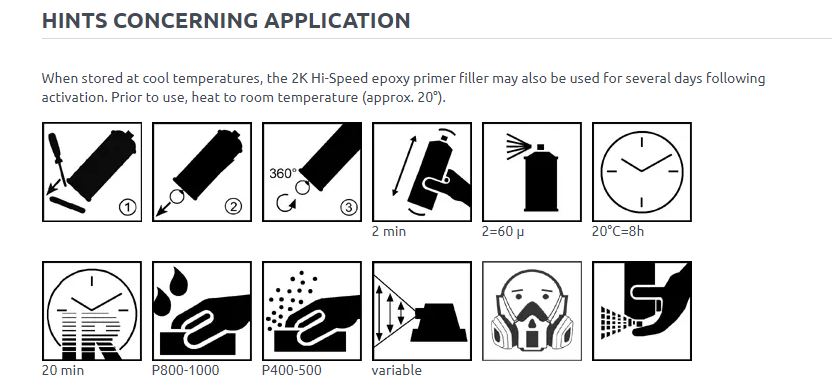 HINTS CONCERNING APPLICATION

When stored at cool temperatures, the 2K Hi-Speed epoxy primer filler may also be used for several days following activation. Prior to use, heat to room temperature (approx. 20°).

① ② 360° ③

2 min

2=60 µ

20°C=8h

IR

20 min

P800-1000

P400-500

variable